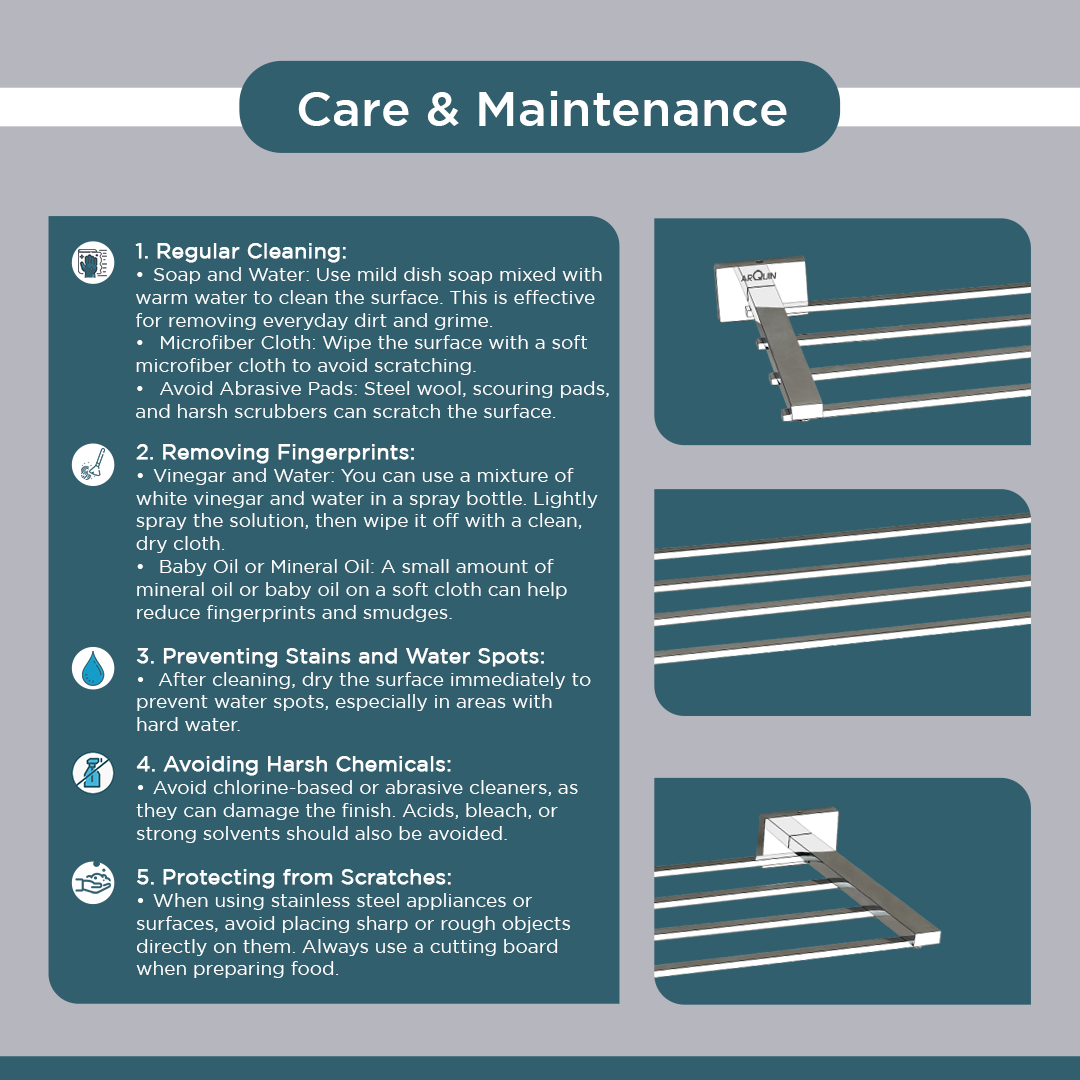 Care & Maintenance

1. Regular Cleaning:
• Soap and Water: Use mild dish soap mixed with warm water to clean the surface. This is effective for removing everyday dirt and grime.
• Microfiber Cloth: Wipe the surface with a soft microfiber cloth to avoid scratching.
• Avoid Abrasive Pads: Steel wool, scouring pads, and harsh scrubbers can scratch the surface.

2. Removing Fingerprints:
• Vinegar and Water: You can use a mixture of white vinegar and water in a spray bottle. Lightly spray the solution, then wipe it off with a clean, dry cloth.
• Baby Oil or Mineral Oil: A small amount of mineral oil or baby oil on a soft cloth can help reduce fingerprints and smudges.

3. Preventing Stains and Water Spots:
• After cleaning, dry the surface immediately to prevent water spots, especially in areas with hard water.

4. Avoiding Harsh Chemicals:
• Avoid chlorine-based or abrasive cleaners, as they can damage the finish. Acids, bleach, or strong solvents should also be avoided.

5. Protecting from Scratches:
• When using stainless steel appliances or surfaces, avoid placing sharp or rough objects directly on them. Always use a cutting board when preparing food.

ARQUIN